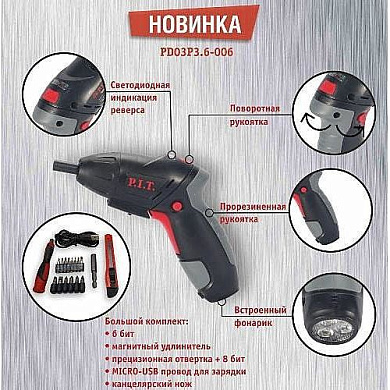 НОВИНКА
PD03P3.6-006

Светодиодная индикация реверса

Поворотная рукоятка

P.I.T.

Прорезиненная рукоятка

Встроенный фонарик

Большой комплект:
• 6 бит
• магнитный удлинитель
• прецизионная отвертка + 8 бит
• MICRO-USB провод для зарядки
• канцелярский нож