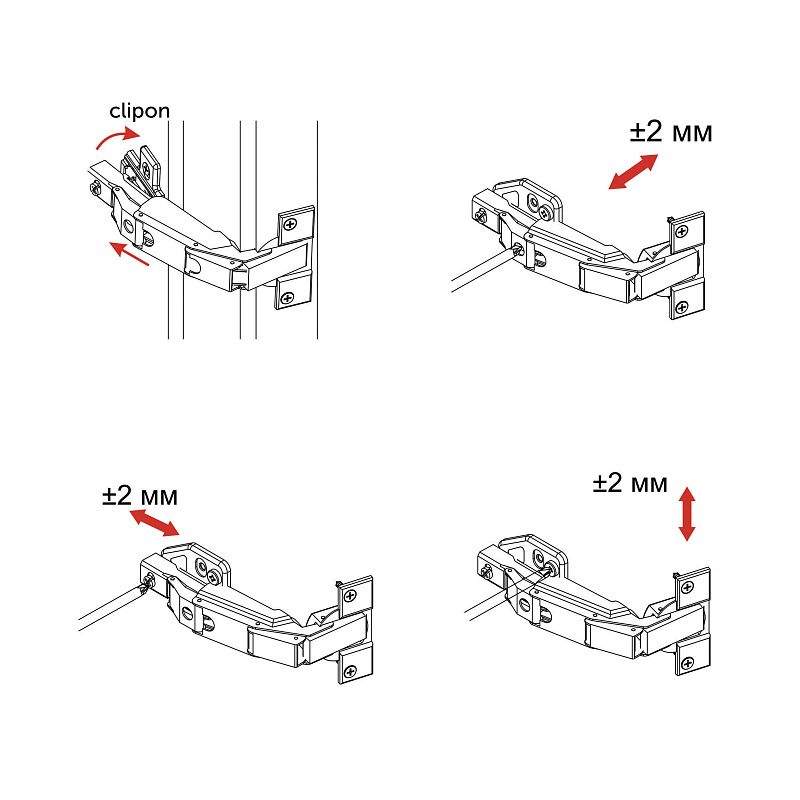 clipon

±2 мм

±2 мм

±2 мм