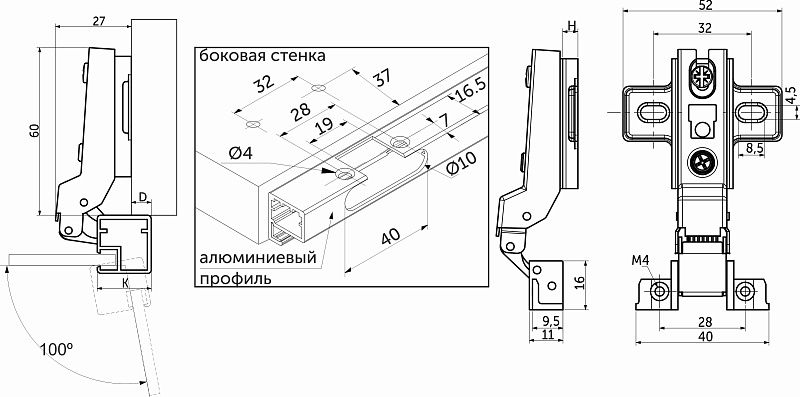 27

60

D

K

100°

боковая стенка

32

37

28

16.5

19

7

Ø4

Ø10

40

алюминиевый профиль

H

16

9,5

11

52

32

4,5

8,5

M4

28

40