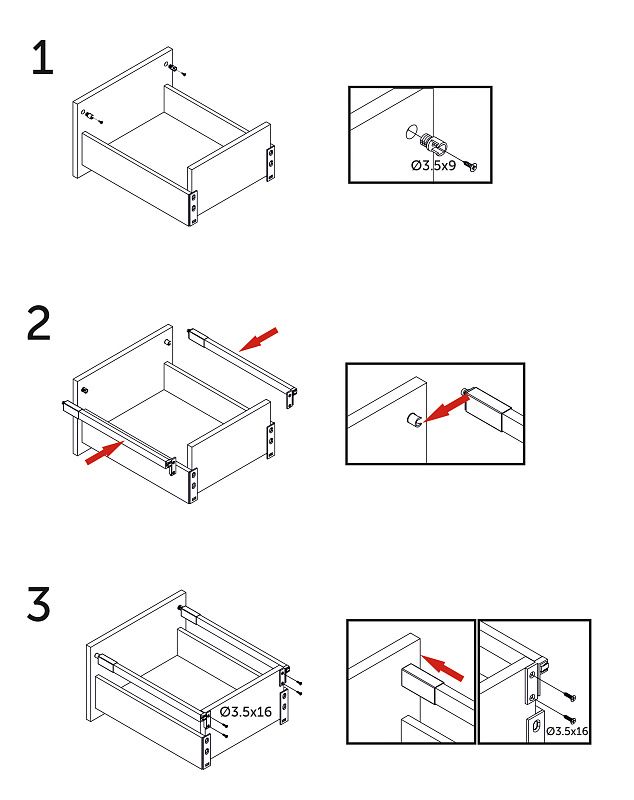 1

Ø3.5x9

2

3

Ø3.5x16

Ø3.5x16