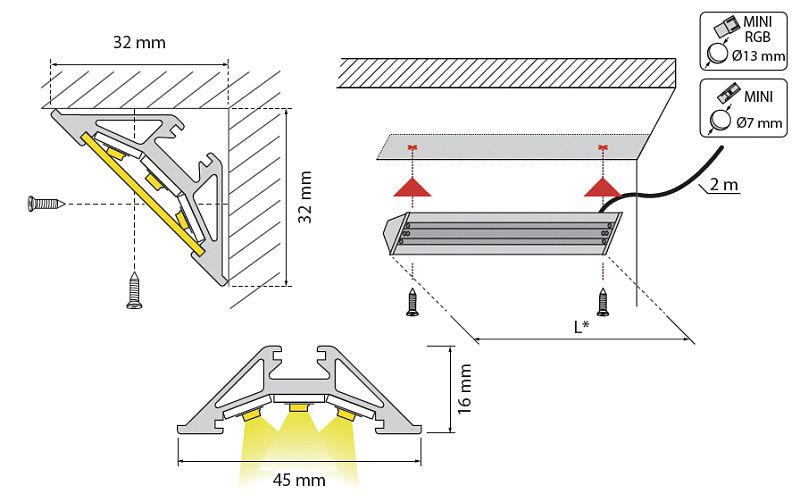 32 mm

32 mm

MINI RGB Ø13 mm

MINI Ø7 mm

2 m

L*

16 mm

45 mm