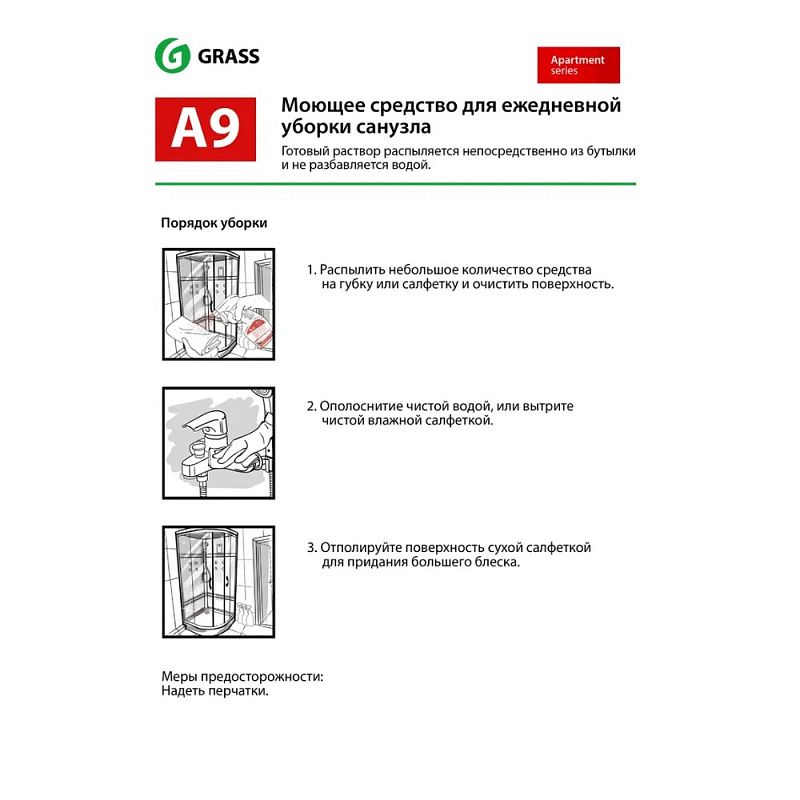 GRASS

Apartment series

A9

Моющее средство для ежедневной уборки санузла

Готовый раствор распыляется непосредственно из бутылки и не разбавляется водой.

Порядок уборки

1. Распылить небольшое количество средства на губку или салфетку и очистить поверхность.

2. Ополосните чистой водой, или вытрите чистой влажной салфеткой.

3. Отполируйте поверхность сухой салфеткой для придания большего блеска.

Меры предосторожности:
Надеть перчатки.