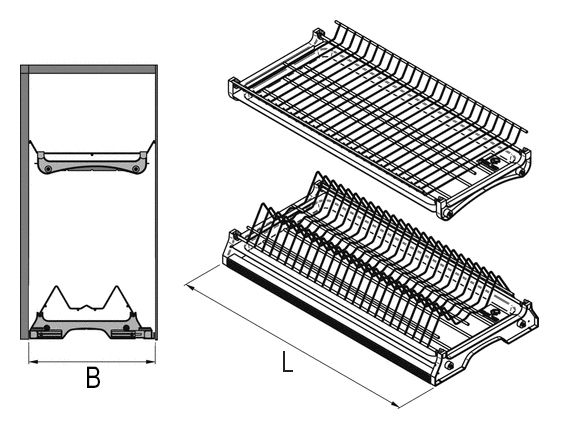 B

L