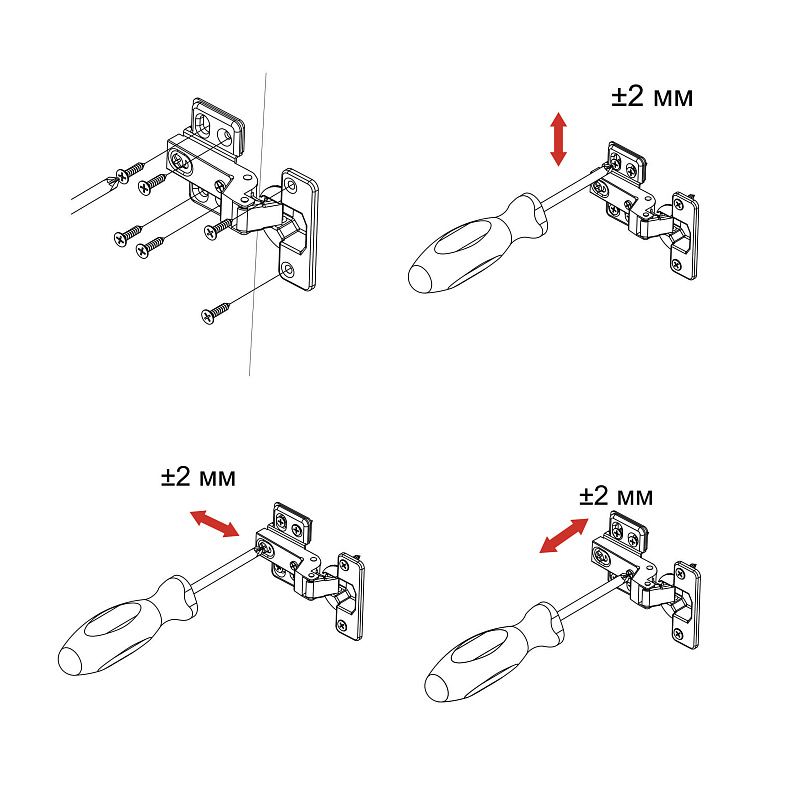 ±2 мм

±2 мм

±2 мм