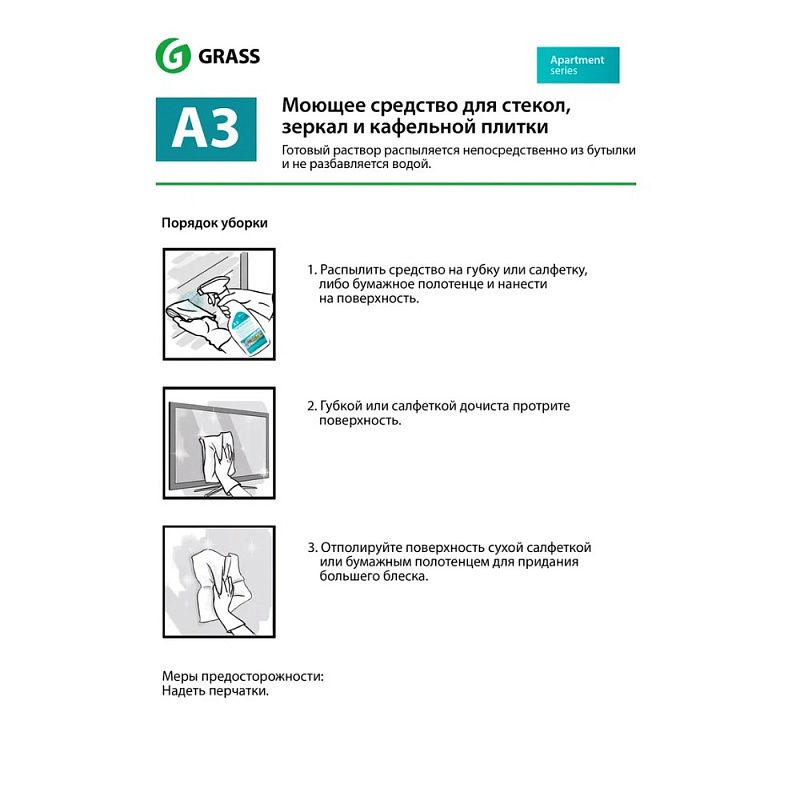 GRASS

Apartment series

A3

Моющее средство для стекол, зеркал и кафельной плитки

Готовый раствор распыляется непосредственно из бутылки и не разбавляется водой.

Порядок уборки

1. Распылить средство на губку или салфетку, либо бумажное полотенце и нанести на поверхность.

2. Губкой или салфеткой дочиста протрите поверхность.

3. Отполируйте поверхность сухой салфеткой или бумажным полотенцем для придания большего блеска.

Меры предосторожности:
Надеть перчатки.