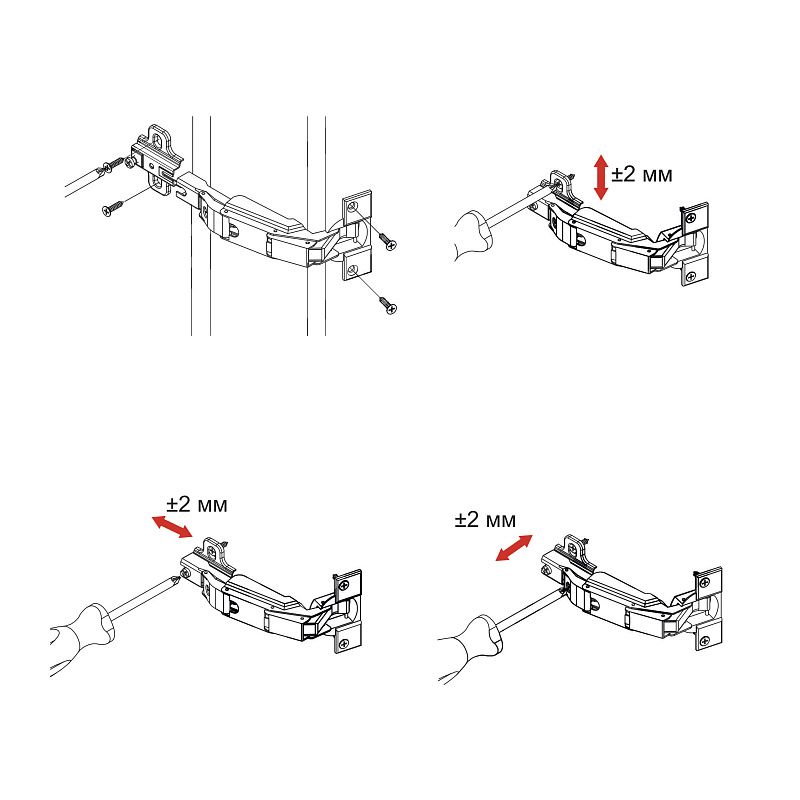 ±2 мм

±2 мм

±2 мм