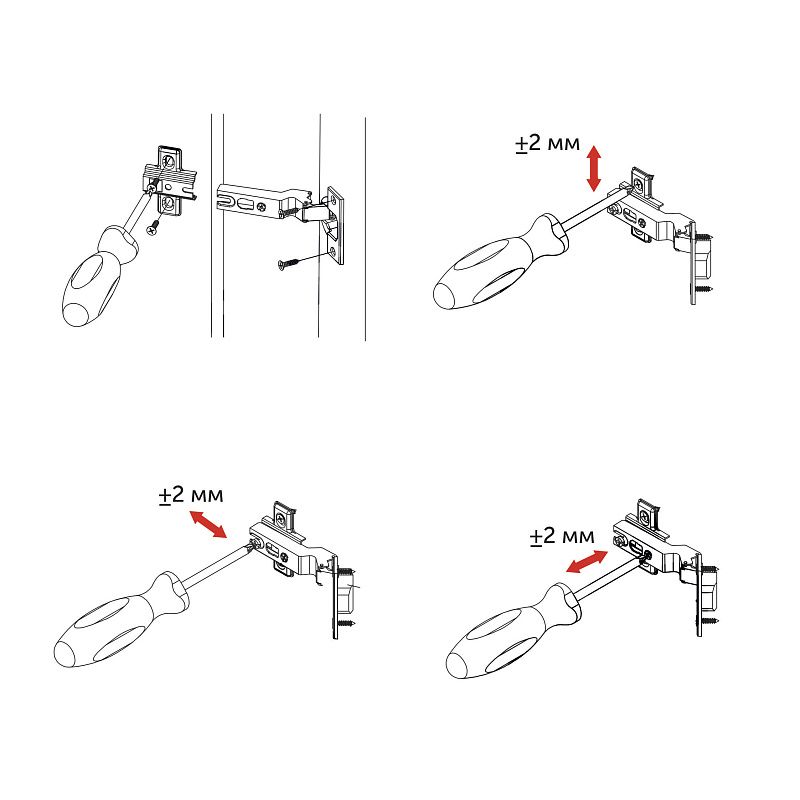 ±2 мм

±2 мм

±2 мм