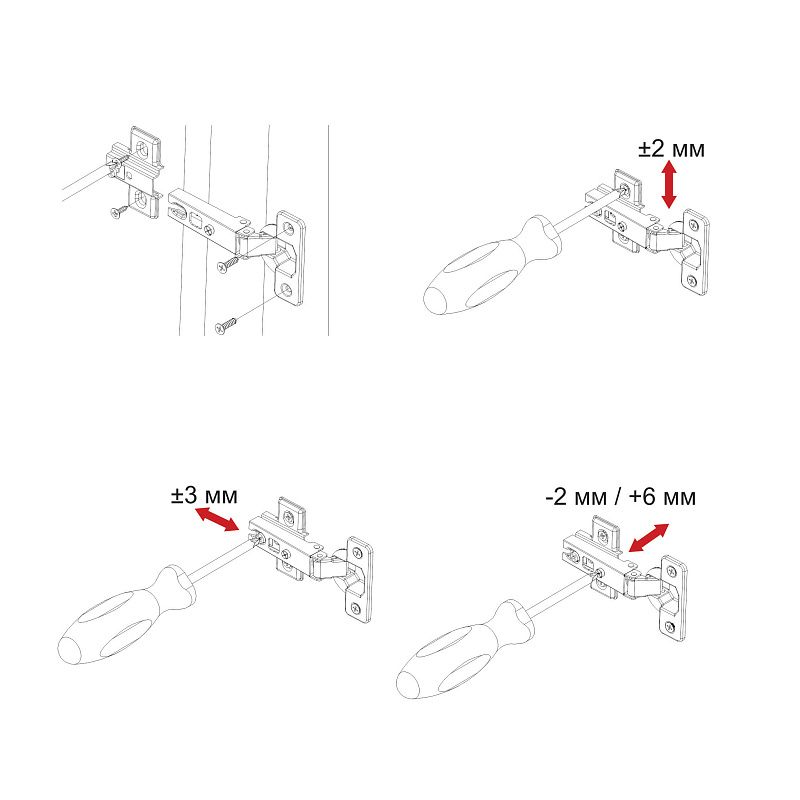 ±2 мм

±3 мм

-2 мм / +6 мм