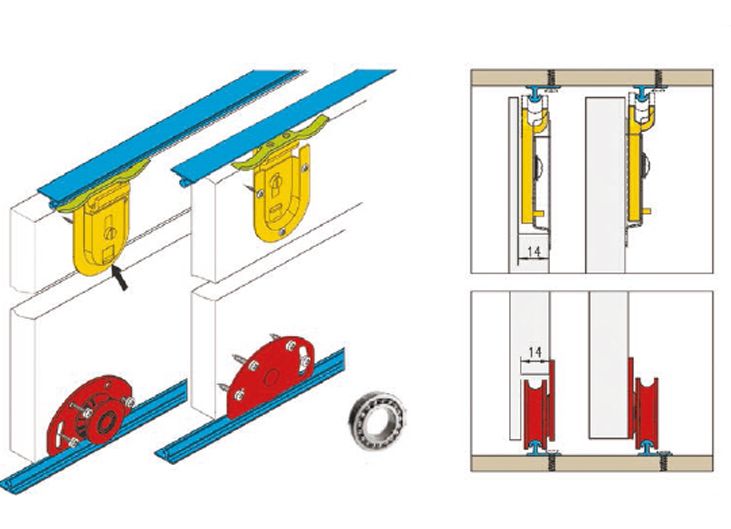 14

14