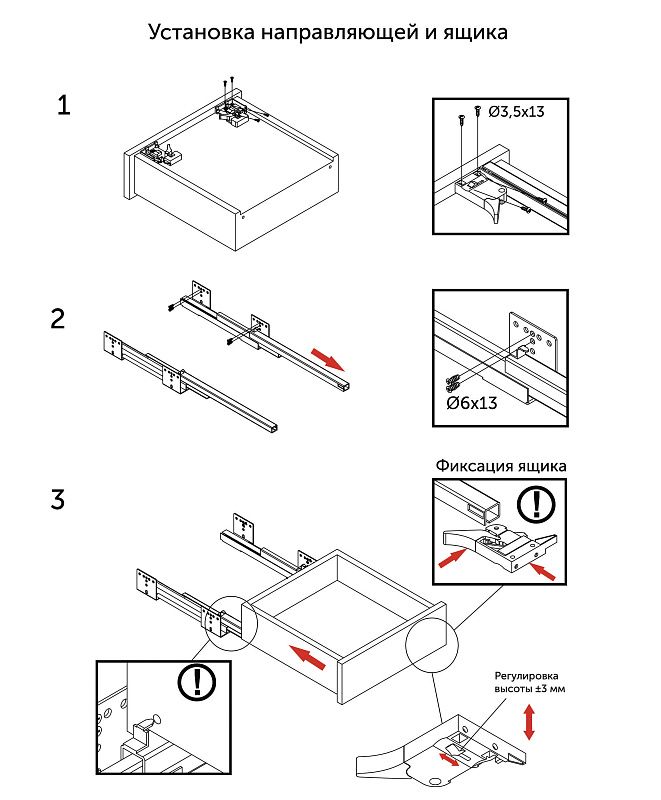 Установка направляющей и ящика

1

Ø3,5x13

2

Ø6x13

3

Фиксация ящика

!

!

Регулировка высоты ±3 мм