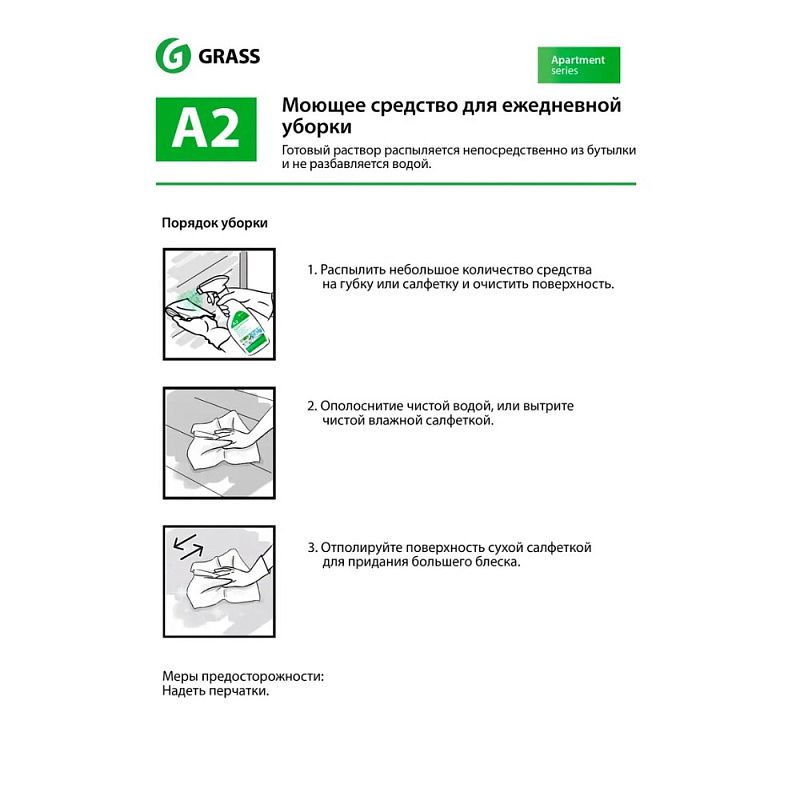 GRASS

Apartment series

A2

Моющее средство для ежедневной уборки

Готовый раствор распыляется непосредственно из бутылки и не разбавляется водой.

Порядок уборки

1. Распылить небольшое количество средства на губку или салфетку и очистить поверхность.

2. Ополосните чистой водой, или вытрите чистой влажной салфеткой.

3. Отполируйте поверхность сухой салфеткой для придания большего блеска.

Меры предосторожности:
Надеть перчатки.